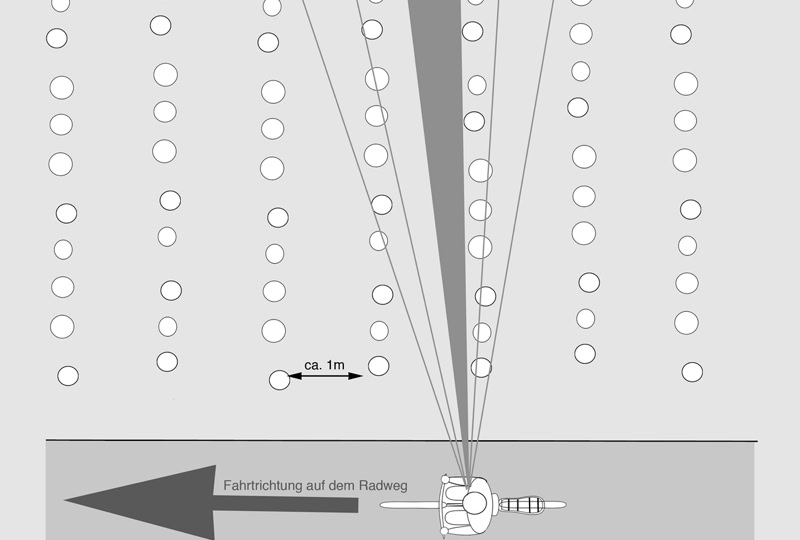 ca. 1m

Fahrtrichtung auf dem Radweg